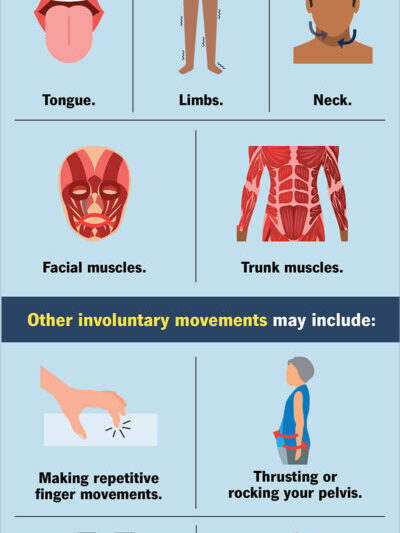 Tongue.

Limbs.

Neck.

Facial muscles.

Trunk muscles.

Other involuntary movements may include:

Making repetitive finger movements.

Thrusting or rocking your pelvis.